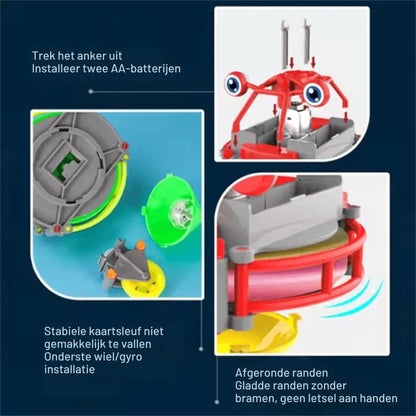 Trek het anker uit
Installeer twee AA-batterijen

Stabiele kaartsleuf niet gemakkelijk te vallen
Onderste wiel/gyro installatie

Afgeronde randen
Gladde randen zonder bramen, geen letsel aan handen