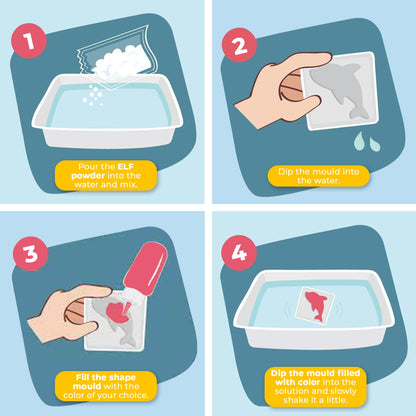 1

Pour the ELF powder into the water and mix.

2

Dip the mould into the water.

3

Fill the shape mould with the color of your choice.

4

Dip the mould filled with color into the solution and slowly shake it a little.