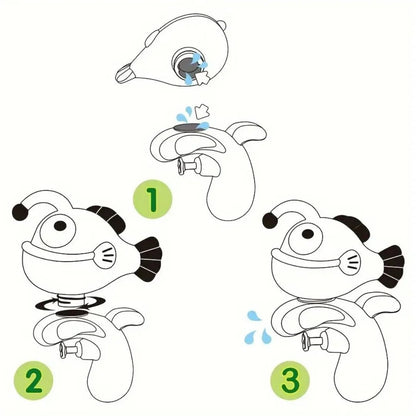 1

2

3