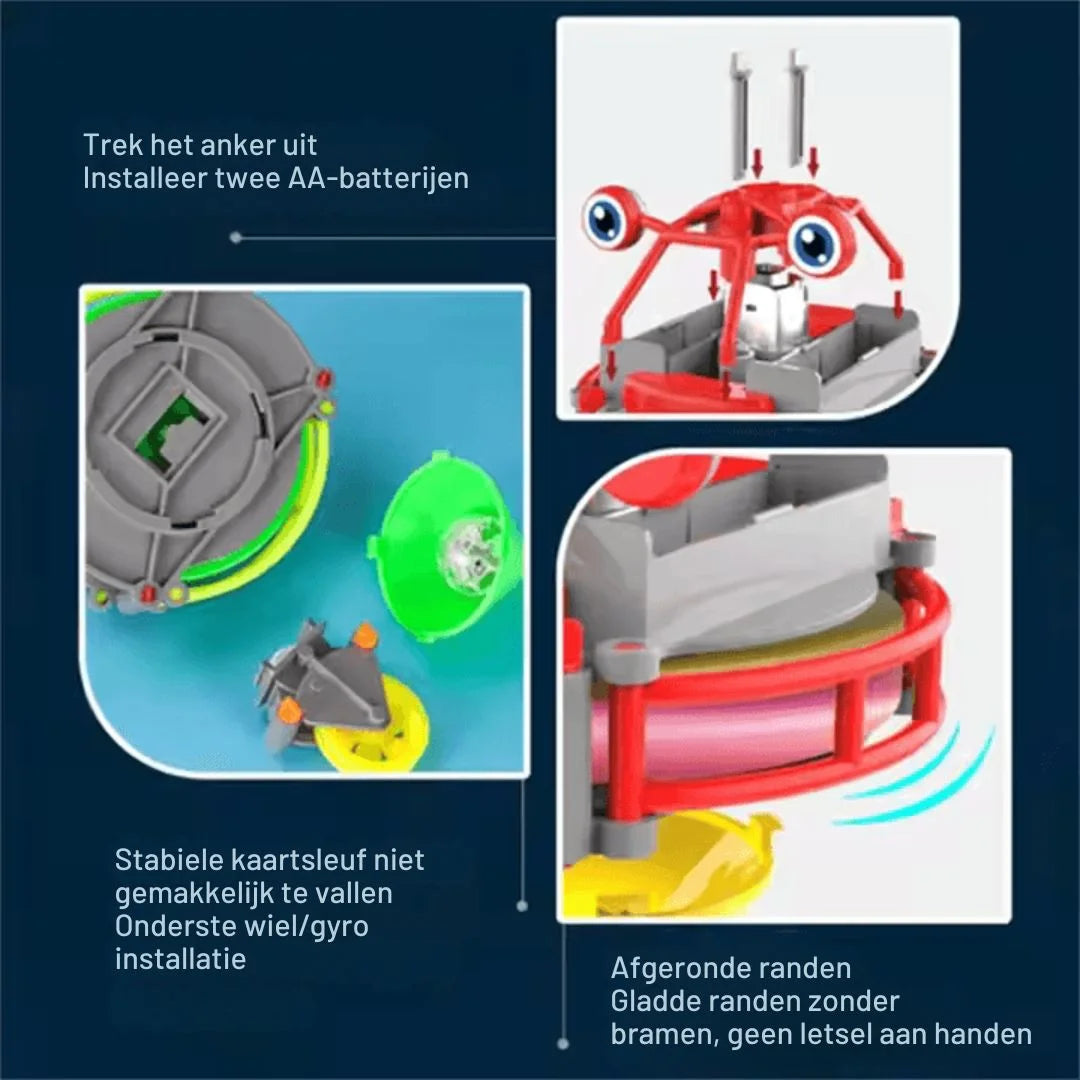 Trek het anker uit
Installeer twee AA-batterijen

Stabiele kaartsleuf niet gemakkelijk te vallen
Onderste wiel/gyro installatie

Afgeronde randen
Gladde randen zonder bramen, geen letsel aan handen