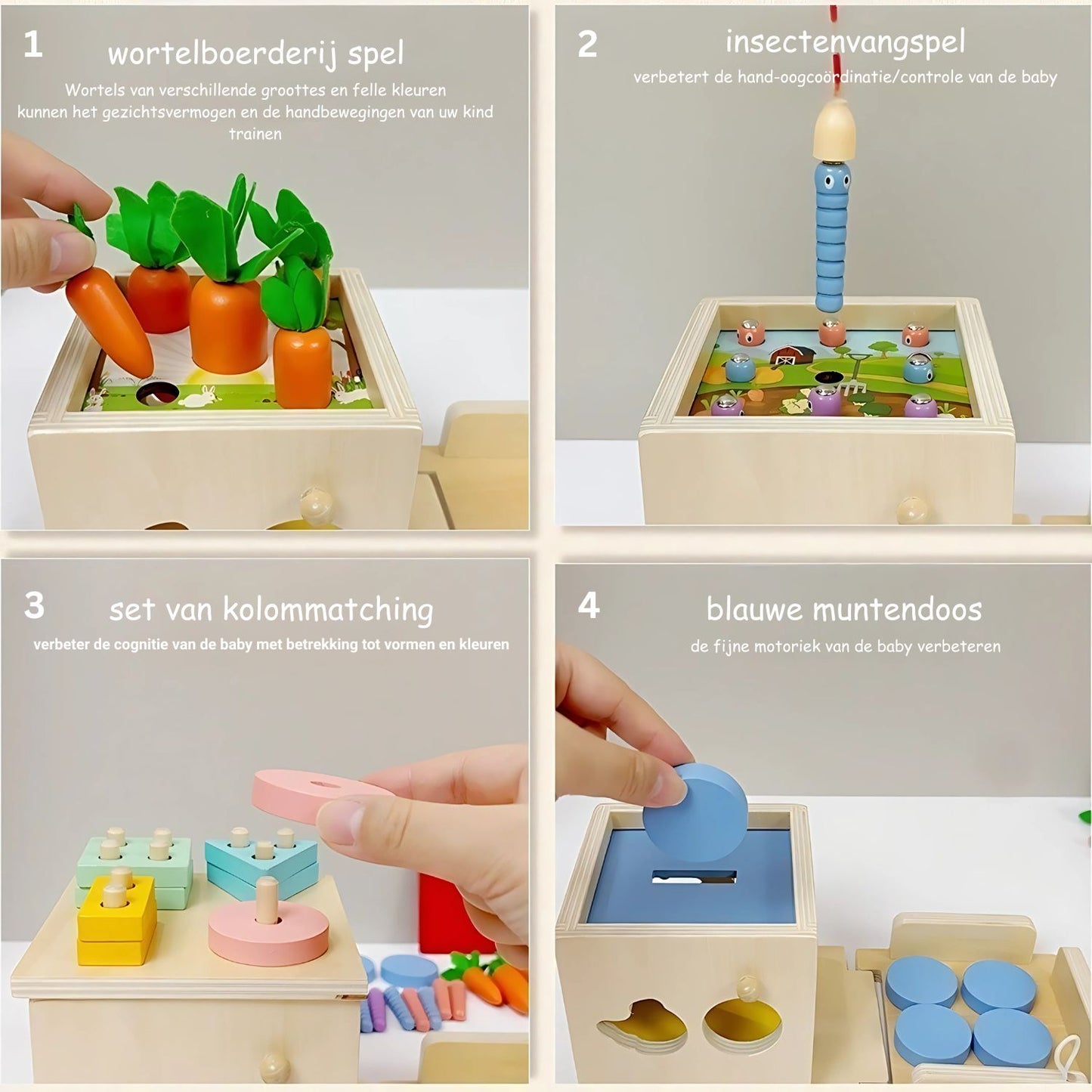 1

wortelboerderij spel

Wortels van verschillende groottes en felle kleuren kunnen het gezichtsvermogen en de handbewegingen van uw kind trainen

2

insectenvangspel

verbetert de hand-oogcoördinatie/controle van de baby

3

set van kolommatching

verbeter de cognitie van de baby met betrekking tot vormen en kleuren

4

blauwe muntendoos

de fijne motoriek van de baby verbeteren